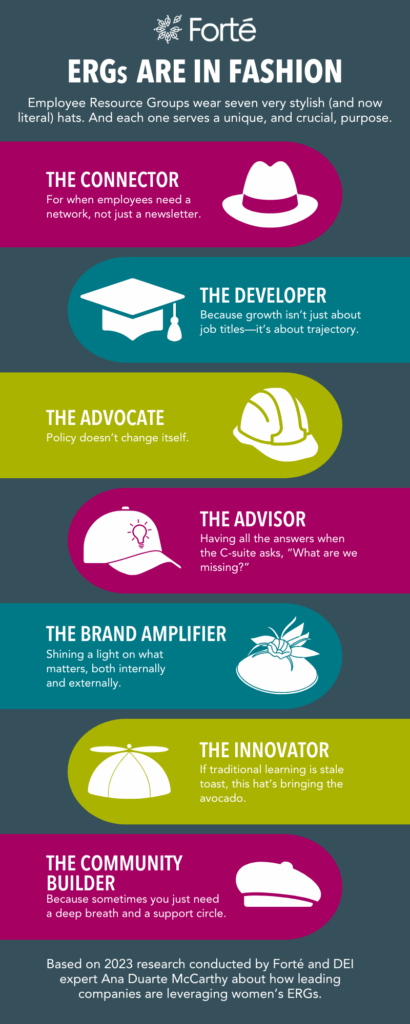 Forté

ERGs ARE IN FASHION

Employee Resource Groups wear seven very stylish (and now literal) hats. And each one serves a unique, and crucial, purpose.

THE CONNECTOR
For when employees need a network, not just a newsletter.

THE DEVELOPER
Because growth isn't just about job titles—it's about trajectory.

THE ADVOCATE
Policy doesn't change itself.

THE ADVISOR
Having all the answers when the C-suite asks, "What are we missing?"

THE BRAND AMPLIFIER
Shining a light on what matters, both internally and externally.

THE INNOVATOR
If traditional learning is stale toast, this hat's bringing the avocado.

THE COMMUNITY BUILDER
Because sometimes you just need a deep breath and a support circle.

Based on 2023 research conducted by Forté and DEI expert Ana Duarte McCarthy about how leading companies are leveraging women's ERGs.